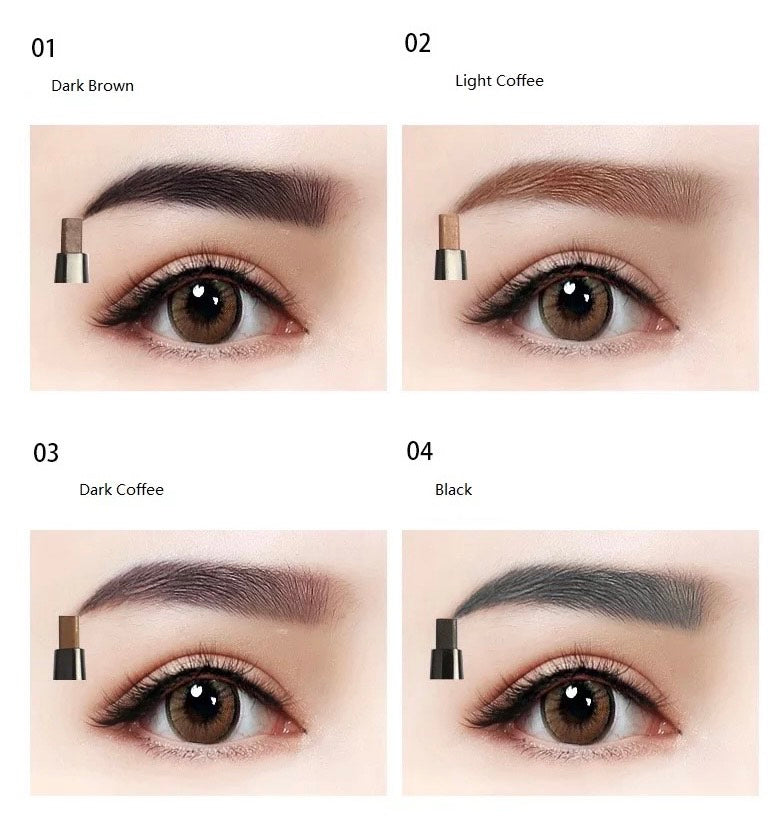 01

Dark Brown

02

Light Coffee

03

Dark Coffee

04

Black